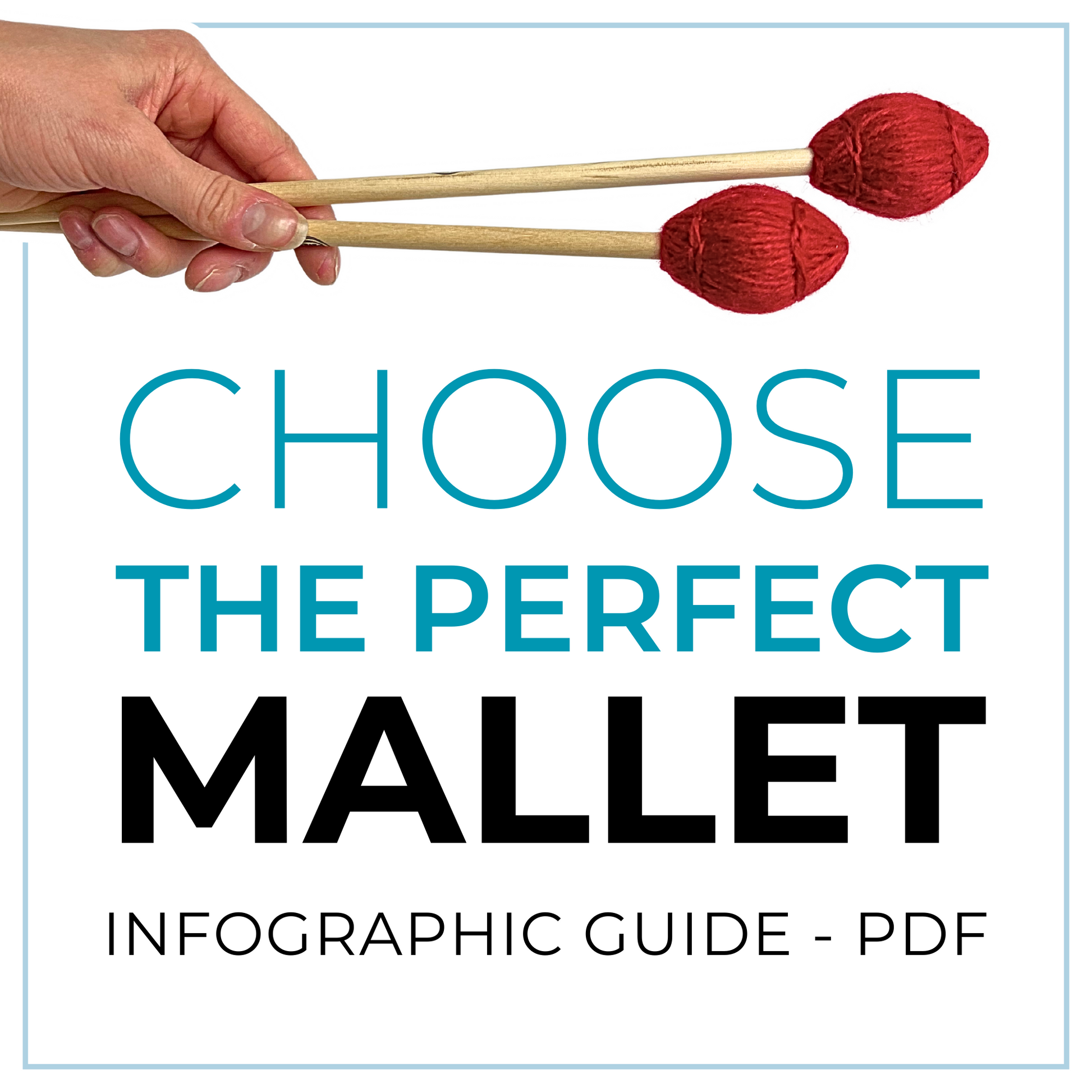 CHOOSE
THE PERFECT
MALLET
INFOGRAPHIC GUIDE - PDF